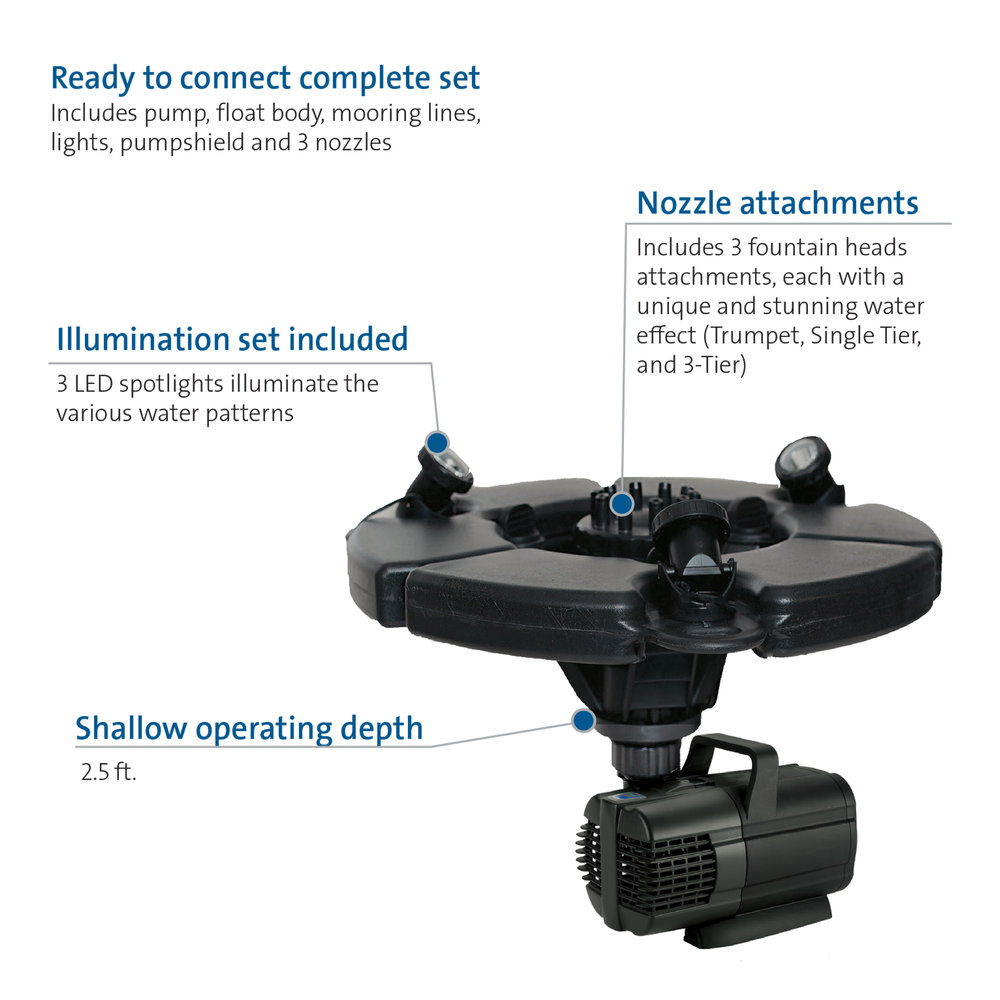 Ready to connect complete set
Includes pump, float body, mooring lines, lights, pumpshield and 3 nozzles

Nozzle attachments
Includes 3 fountain heads attachments, each with a unique and stunning water effect (Trumpet, Single Tier, and 3-Tier)

Illumination set included
3 LED spotlights illuminate the various water patterns

Shallow operating depth
2.5 ft.